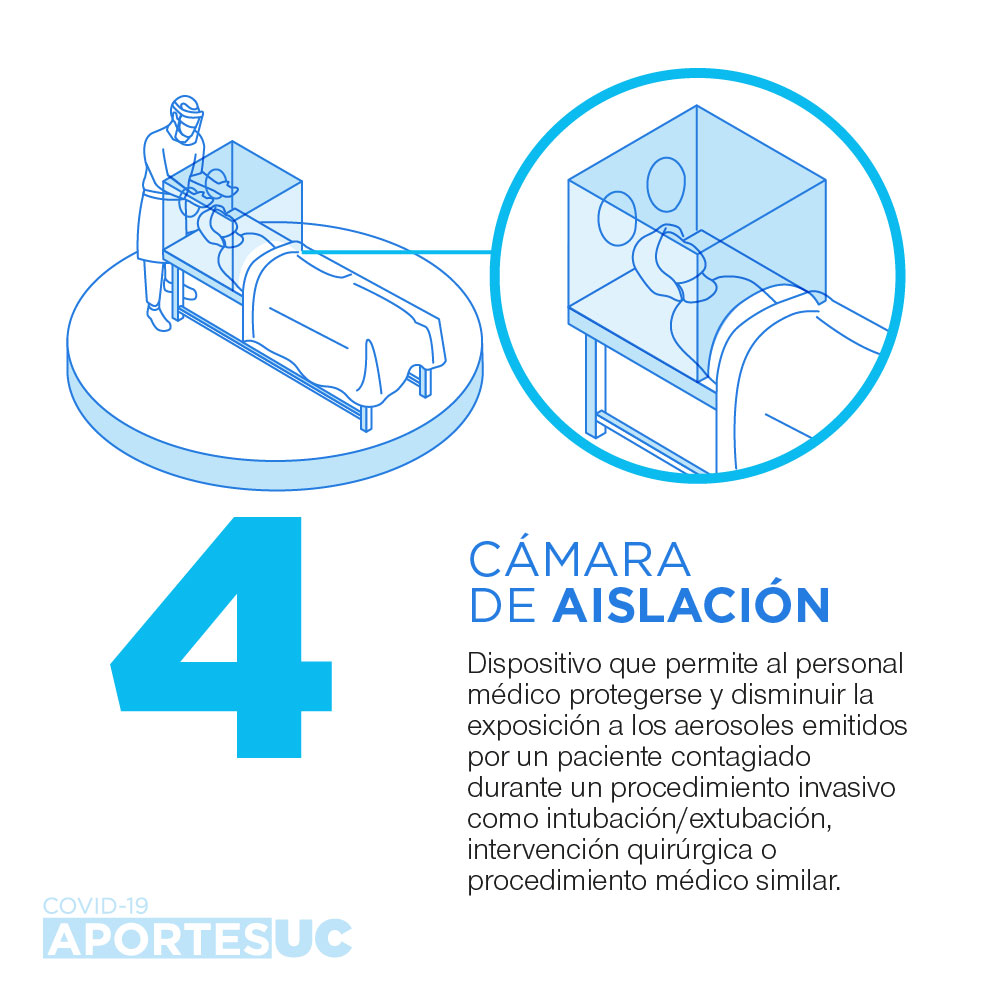 4

CÁMARA
DE AISLACIÓN

Dispositivo que permite al personal médico protegerse y disminuir la exposición a los aerosoles emitidos por un paciente contagiado durante un procedimiento invasivo como intubación/extubación, intervención quirúrgica o procedimiento médico similar.

COVID-19
APORTESUC